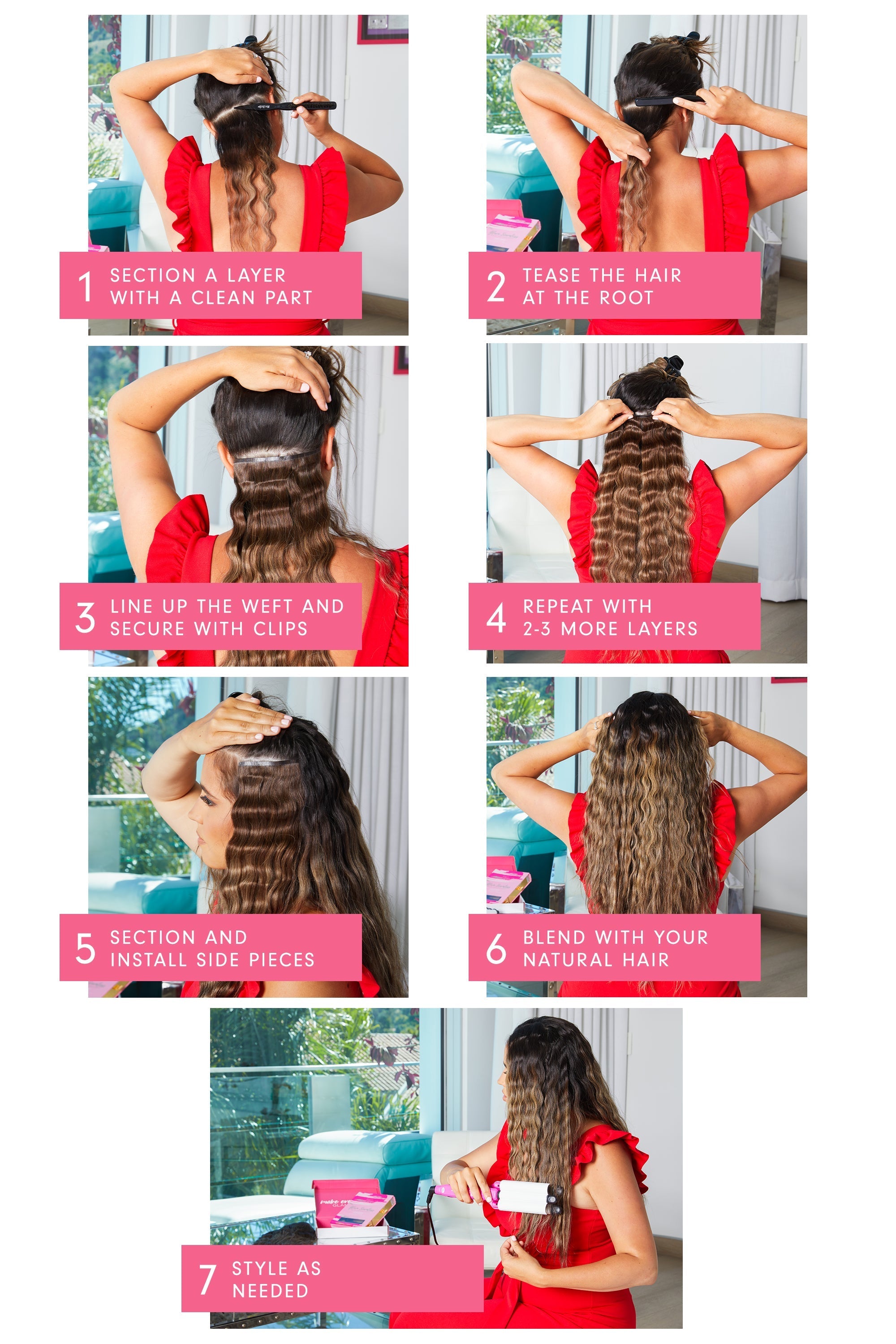 1 SECTION A LAYER WITH A CLEAN PART

2 TEASE THE HAIR AT THE ROOT

3 LINE UP THE WEFT AND SECURE WITH CLIPS

4 REPEAT WITH 2-3 MORE LAYERS

5 SECTION AND INSTALL SIDE PIECES

6 BLEND WITH YOUR NATURAL HAIR

7 STYLE AS NEEDED